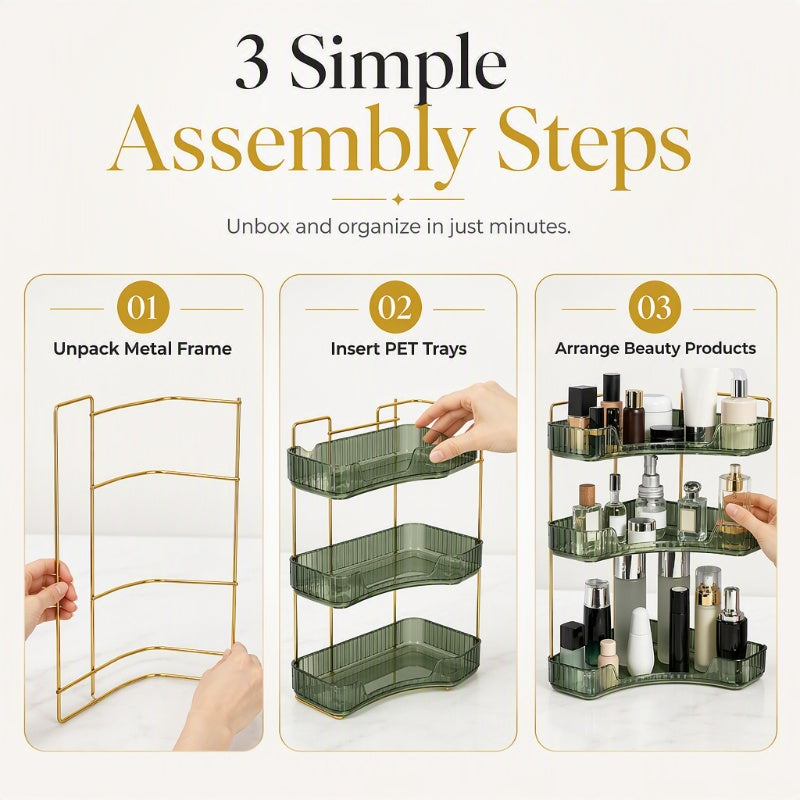 3 Simple
Assembly Steps

Unbox and organize in just minutes.

01
Unpack Metal Frame

02
Insert PET Trays

03
Arrange Beauty Products